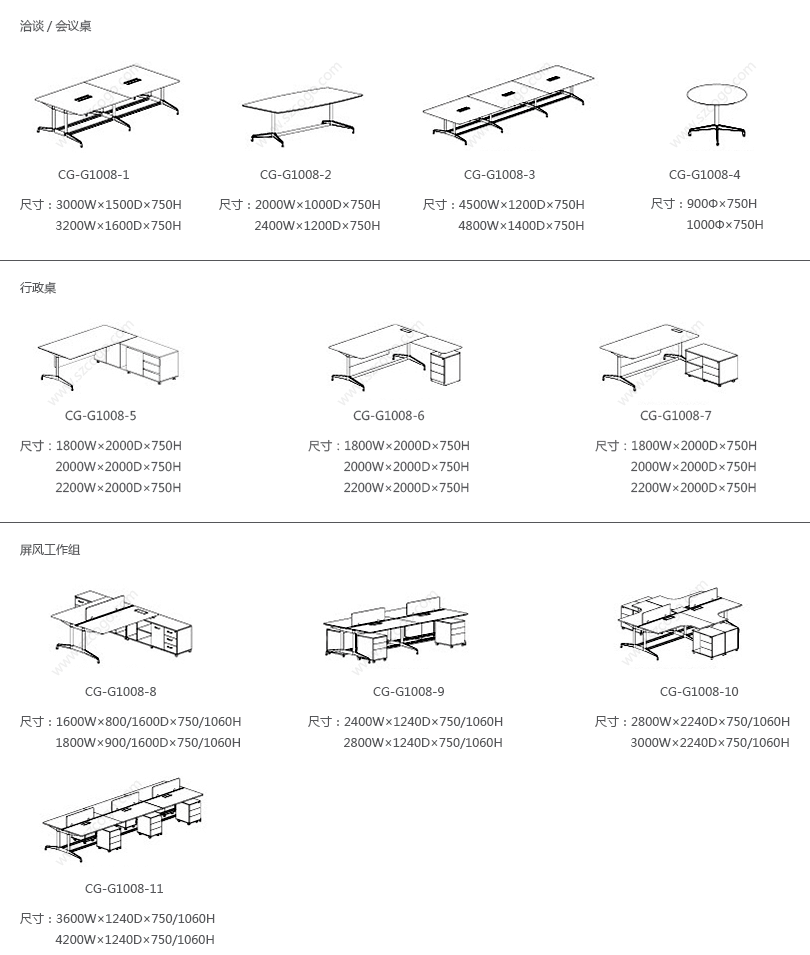 洽谈 / 会议桌

CG-G1008-1
尺寸：3000W×1500D×750H
3200W×1600D×750H

CG-G1008-2
尺寸：2000W×1000D×750H
2400W×1200D×750H

CG-G1008-3
尺寸：4500W×1200D×750H
4800W×1400D×750H

CG-G1008-4
尺寸：900Φ×750H
1000Φ×750H

行政桌

CG-G1008-5
尺寸：1800W×2000D×750H
2000W×2000D×750H
2200W×2000D×750H

CG-G1008-6
尺寸：1800W×2000D×750H
2000W×2000D×750H
2200W×2000D×750H

CG-G1008-7
尺寸：1800W×2000D×750H
2000W×2000D×750H
2200W×2000D×750H

屏风工作组

CG-G1008-8
尺寸：1600W×800/1600D×750/1060H
1800W×900/1600D×750/1060H

CG-G1008-9
尺寸：2400W×1240D×750/1060H
2800W×1240D×750/1060H

CG-G1008-10
尺寸：2800W×2240D×750/1060H
3000W×2240D×750/1060H

CG-G1008-11
尺寸：3600W×1240D×750/1060H
4200W×1240D×750/1060H